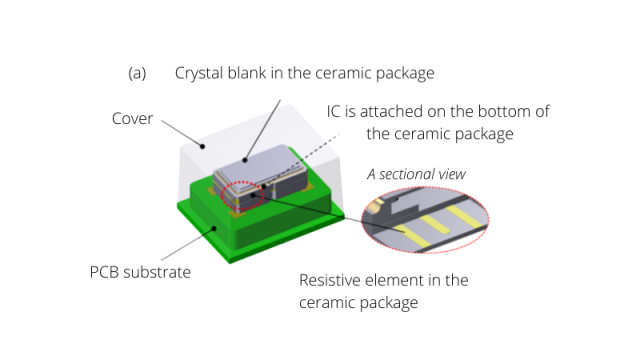 (a) Crystal blank in the ceramic package

Cover

IC is attached on the bottom of the ceramic package

A sectional view

PCB substrate

Resistive element in the ceramic package